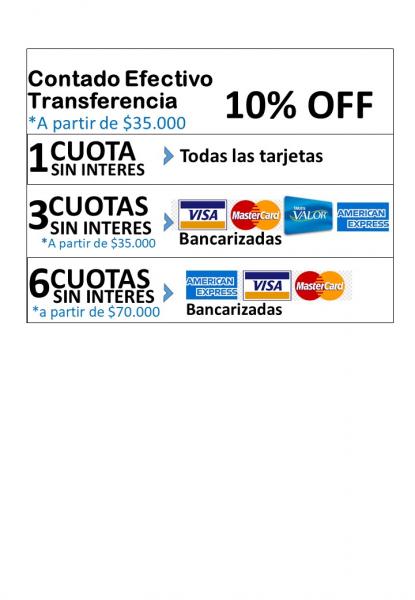 Contado Efectivo
Transferencia
*A partir de $35.000

10% OFF

1 CUOTA
SIN INTERES

Todas las tarjetas

3 CUOTAS
SIN INTERES
*A partir de $35.000

VISA MasterCard VALOR AMERICAN EXPRESS
Bancarizadas

6 CUOTAS
SIN INTERES
*a partir de $70.000

AMERICAN EXPRESS VISA MasterCard
Bancarizadas